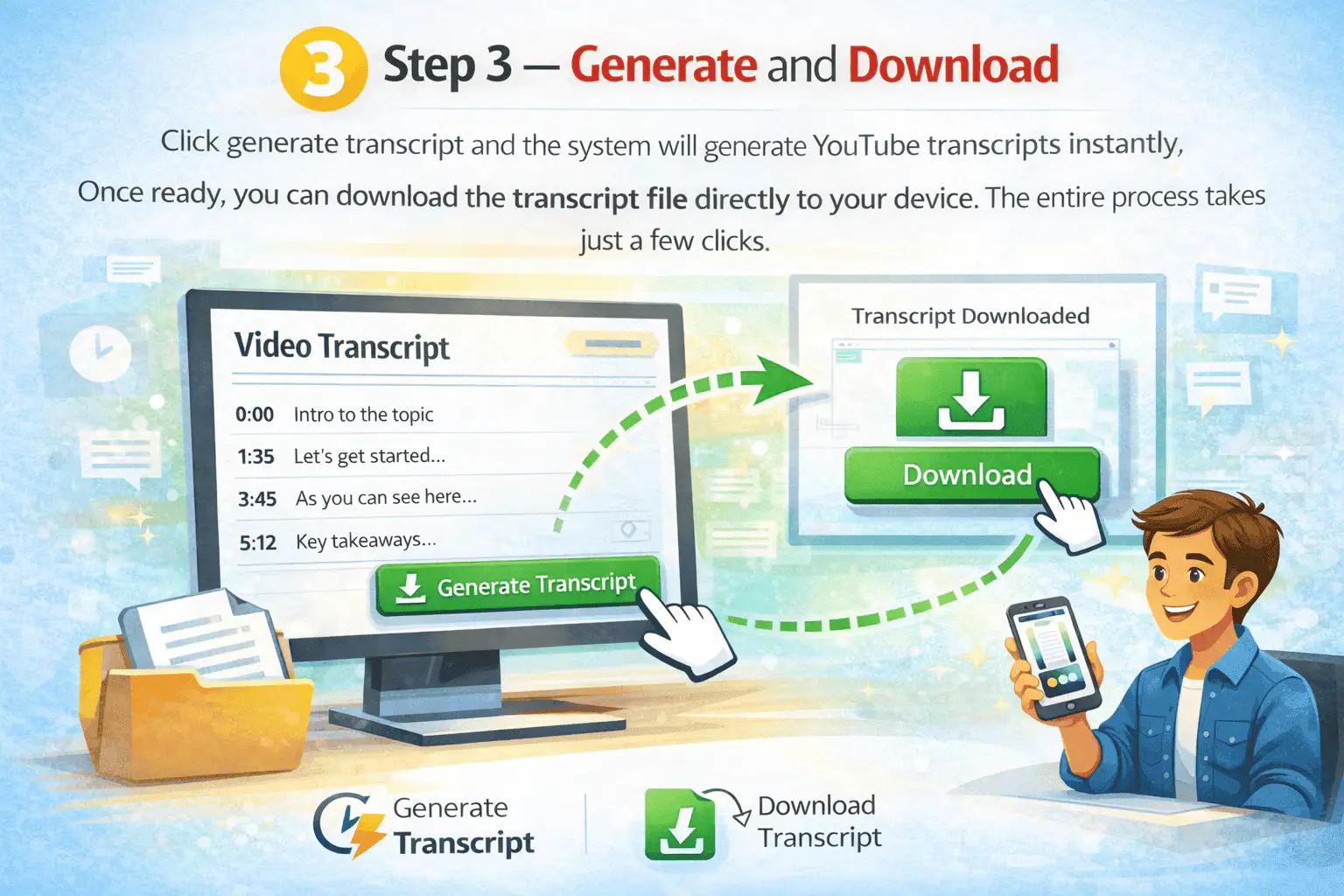 3 Step 3 — Generate and Download

Click generate transcript and the system will generate YouTube transcripts instantly, Once ready, you can download the transcript file directly to your device. The entire process takes just a few clicks.

Video Transcript

0:00 Intro to the topic
1:35 Let's get started...
3:45 As you can see here...
5:12 Key takeaways...

Generate Transcript

Transcript Downloaded

Download

Generate Transcript

Download Transcript